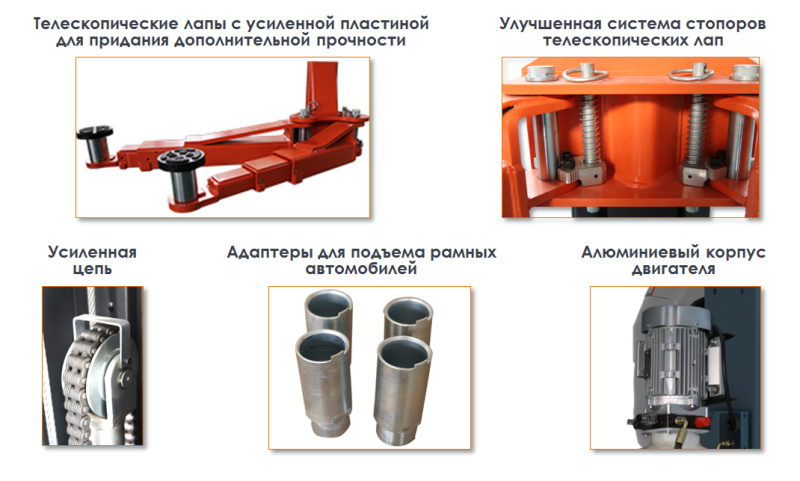 Телескопические лапы с усиленной пластиной для придания дополнительной прочности

Улучшенная система стопоров телескопических лап

Усиленная цепь

Адаптеры для подъема рамных автомобилей

Алюминиевый корпус двигателя